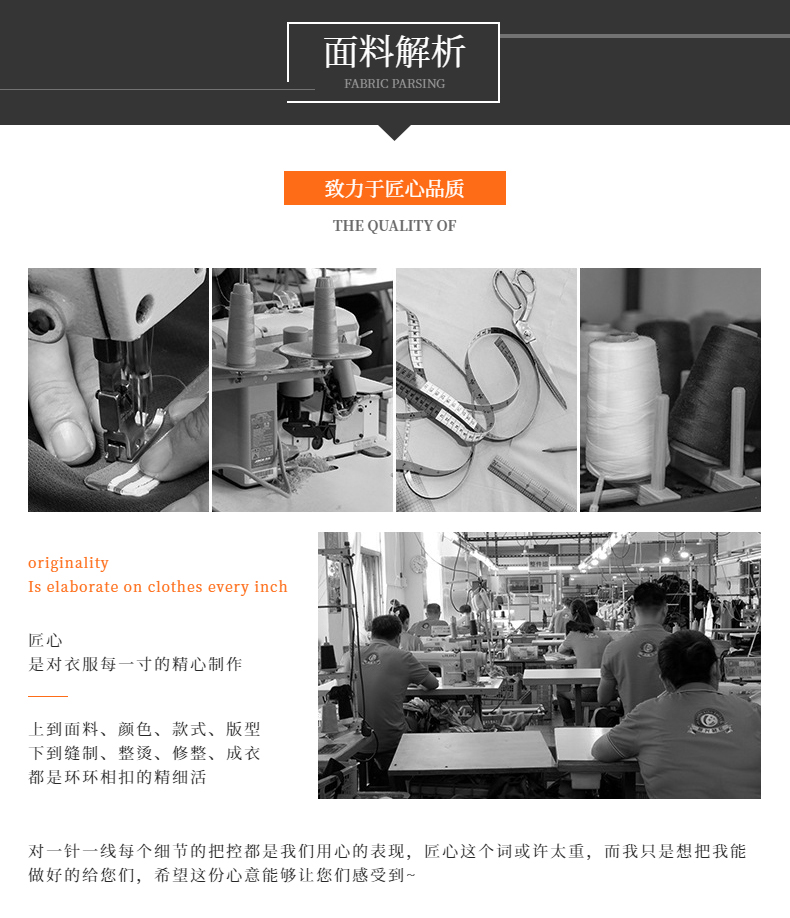 面料解析
FABRIC PARSING

致力于匠心品质
THE QUALITY OF

originality
Is elaborate on clothes every inch

匠心
是对衣服每一寸的精心制作

上到面料、颜色、款式、版型
下到缝制、整烫、修整、成衣
都是环环相扣的精细活

对一针一线每个细节的把控都是我们用心的表现，匠心这个词或许太重，而我只是想把我能做好的给您们，希望这份心意能够让您们感受到~